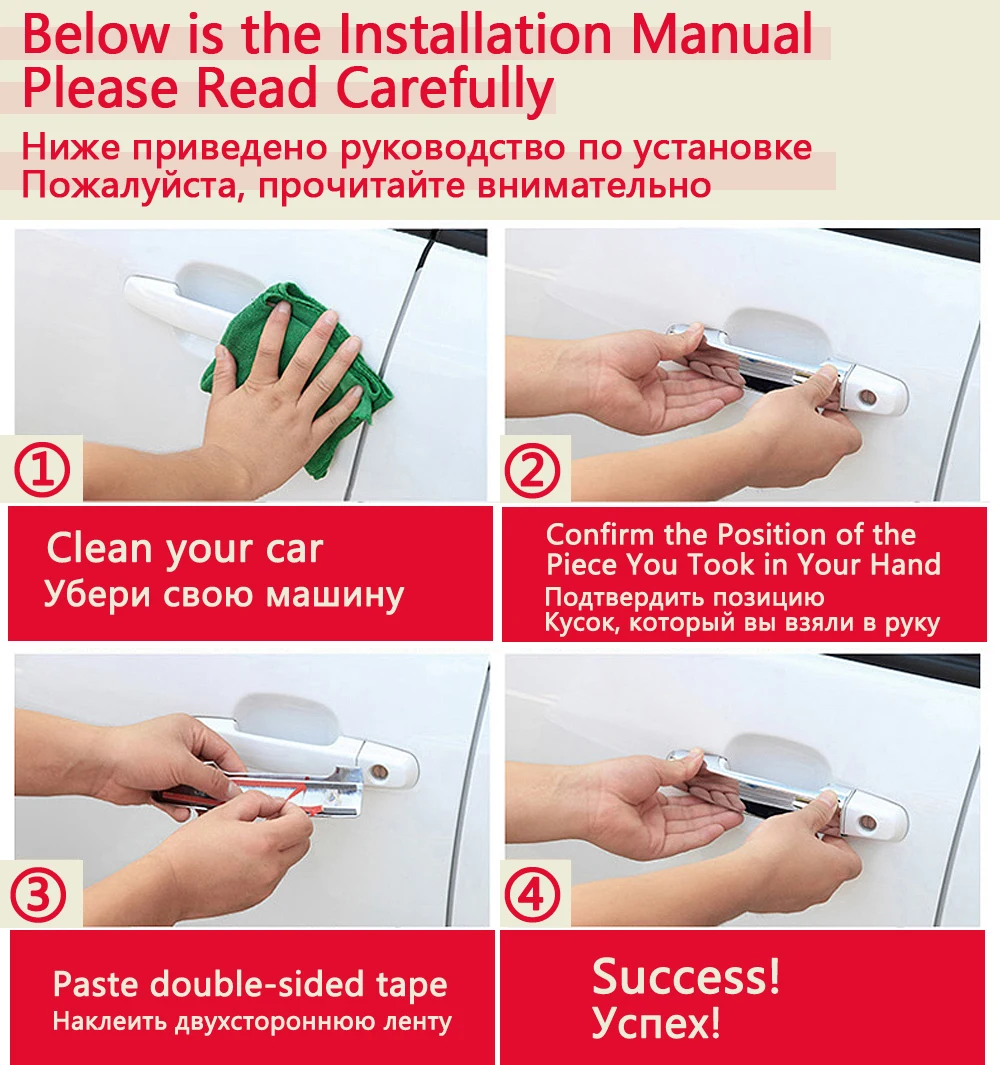 Below is the Installation Manual
Please Read Carefully

Ниже приведено руководство по установке
Пожалуйста, прочитайте внимательно

①

Clean your car
Убери свою машину

②

Confirm the Position of the Piece You Took in Your Hand
Подтвердить позицию
Кусок, который вы взяли в руку

③

Paste double-sided tape
Наклеить двухстороннюю ленту

④

Success!
Успех!