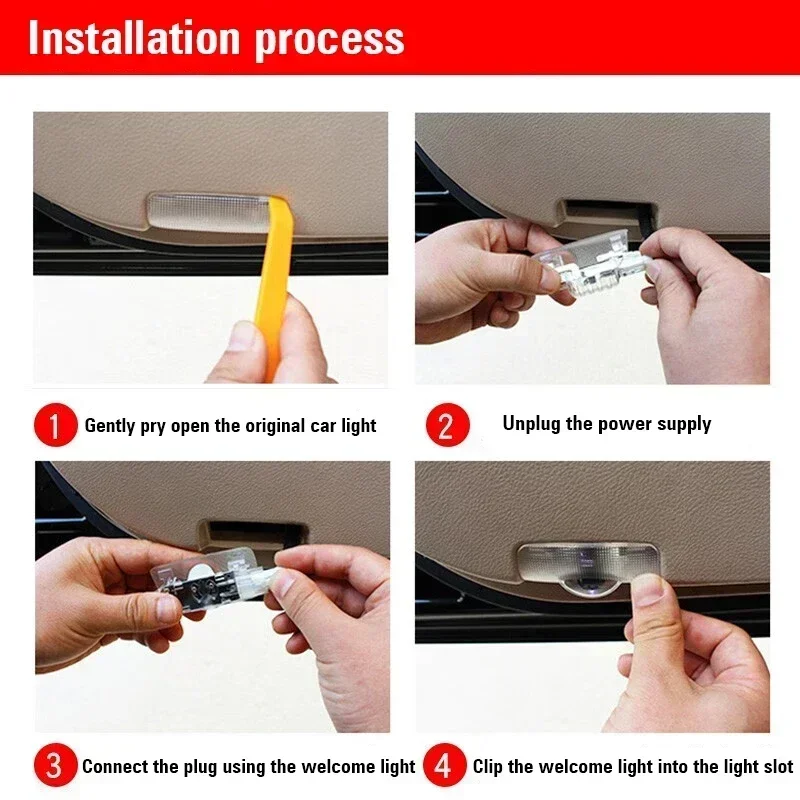 Installation process

1 Gently pry open the original car light

2 Unplug the power supply

3 Connect the plug using the welcome light

4 Clip the welcome light into the light slot