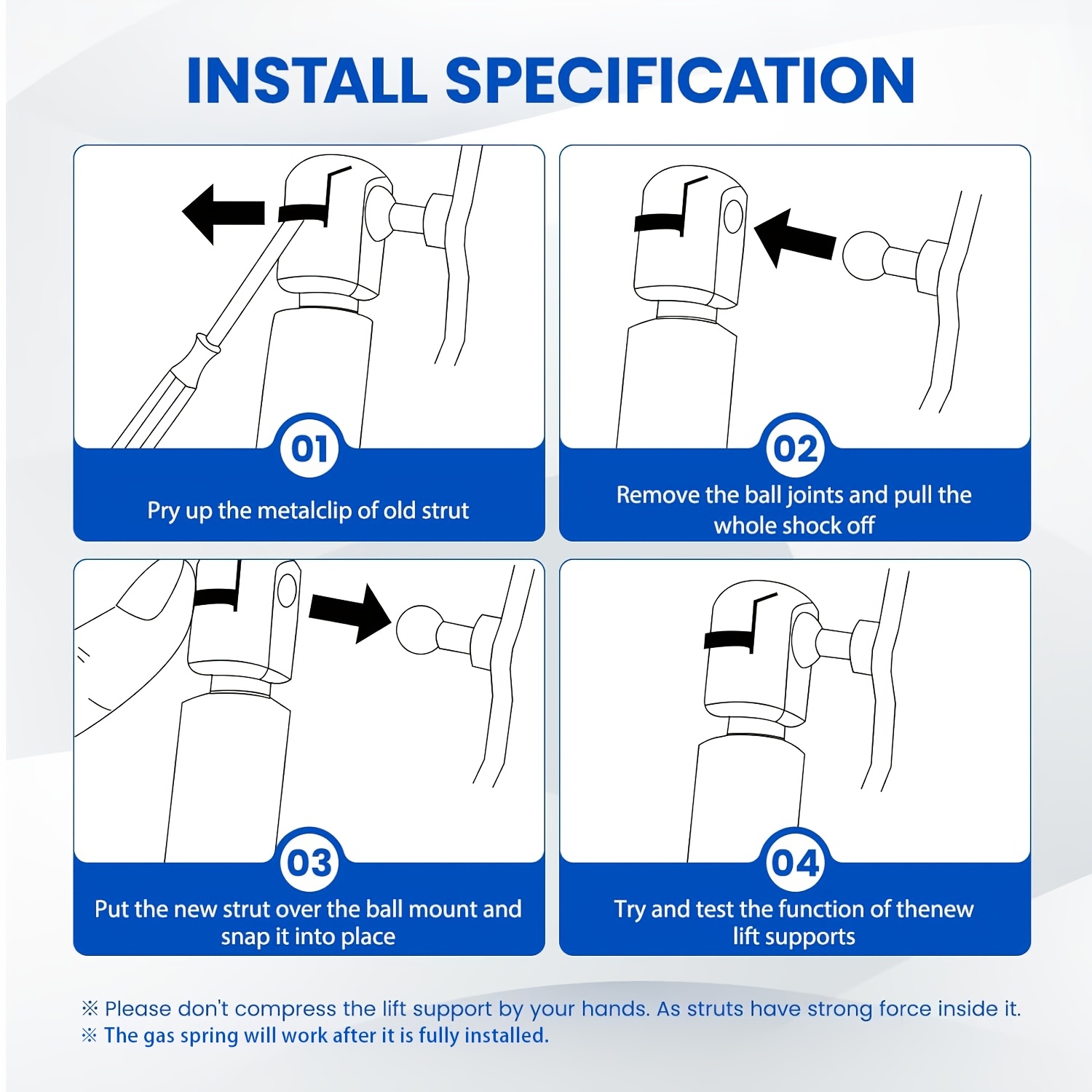 INSTALL SPECIFICATION

01

Pry up the metalclip of old strut

02

Remove the ball joints and pull the whole shock off

03

Put the new strut over the ball mount and snap it into place

04

Try and test the function of thenew lift supports

※ Please don't compress the lift support by your hands. As struts have strong force inside it.
※ The gas spring will work after it is fully installed.